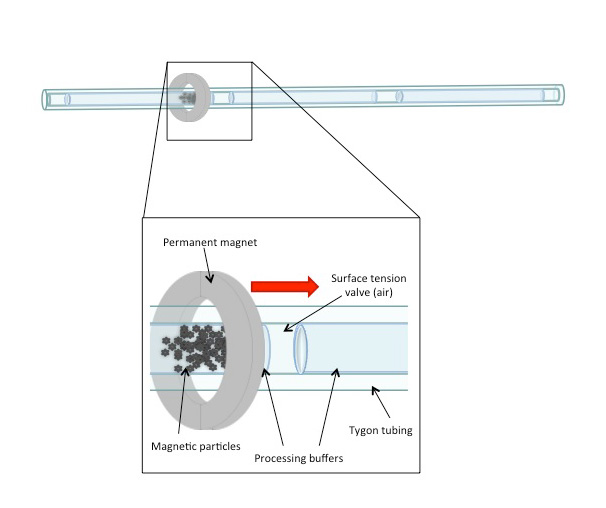 Permanent magnet

Surface tension valve (air)

Magnetic particles

Processing buffers

Tygon tubing