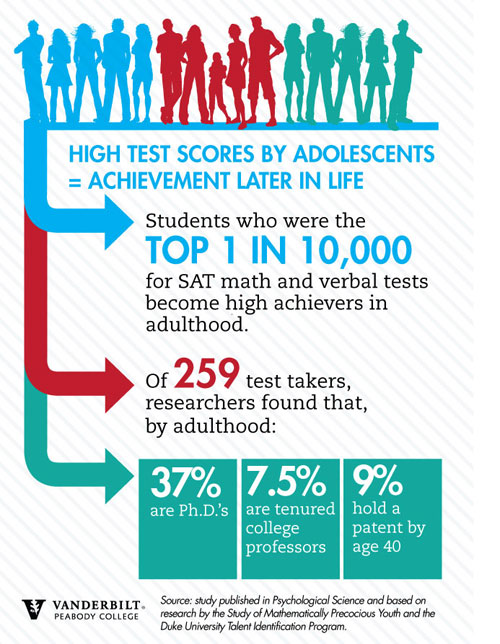 HIGH TEST SCORES BY ADOLESCENTS
= ACHIEVEMENT LATER IN LIFE

Students who were the TOP 1 IN 10,000 for SAT math and verbal tests become high achievers in adulthood.

Of 259 test takers, researchers found that, by adulthood:

37% are Ph.D.'s

7.5% are tenured college professors

9% hold a patent by age 40

VANDERBILT PEABODY COLLEGE

Source: study published in Psychological Science and based on research by the Study of Mathematically Precocious Youth and the Duke University Talent Identification Program.