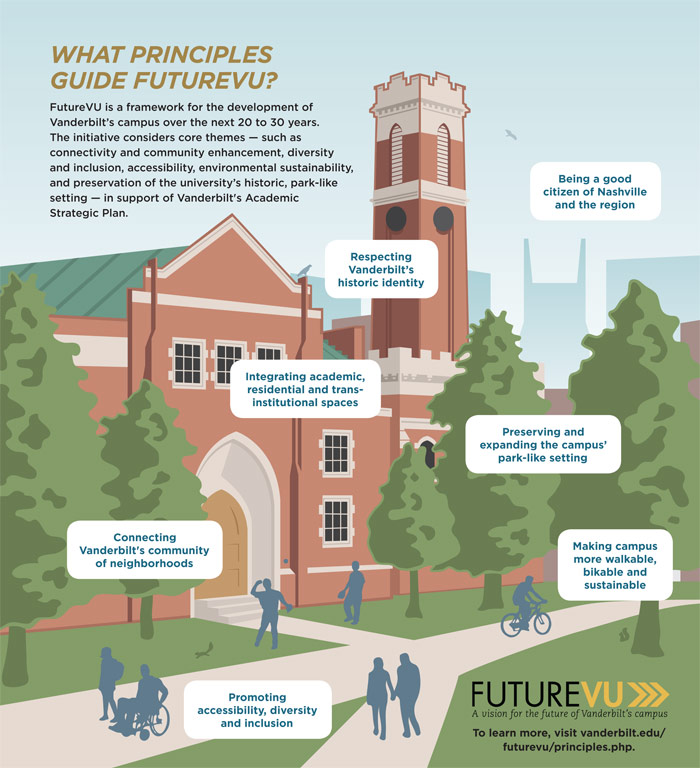 WHAT PRINCIPLES GUIDE FUTUREVU?

FutureVU is a framework for the development of Vanderbilt's campus over the next 20 to 30 years. The initiative considers core themes — such as connectivity and community enhancement, diversity and inclusion, accessibility, environmental sustainability, and preservation of the university's historic, park-like setting — in support of Vanderbilt's Academic Strategic Plan.

Being a good citizen of Nashville and the region

Respecting Vanderbilt's historic identity

Integrating academic, residential and trans-institutional spaces

Preserving and expanding the campus' park-like setting

Connecting Vanderbilt's community of neighborhoods

Making campus more walkable, bikable and sustainable

Promoting accessibility, diversity and inclusion

FUTUREVU
A vision for the future of Vanderbilt's campus

To learn more, visit vanderbilt.edu/futurevu/principles.php.