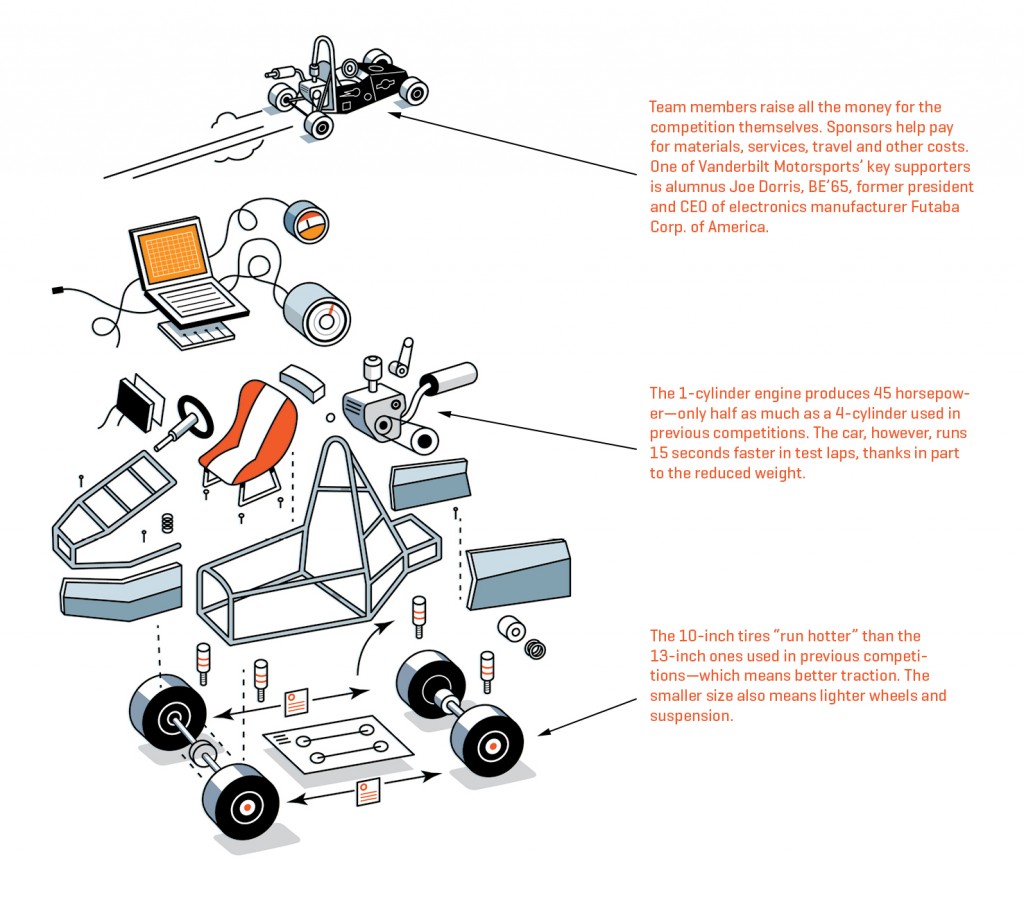 Team members raise all the money for the competition themselves. Sponsors help pay for materials, services, travel and other costs. One of Vanderbilt Motorsports' key supporters is alumnus Joe Dorris, BE'65, former president and CEO of electronics manufacturer Futaba Corp. of America.

The 1-cylinder engine produces 45 horsepower—only half as much as a 4-cylinder used in previous competitions. The car, however, runs 15 seconds faster in test laps, thanks in part to the reduced weight.

The 10-inch tires "run hotter" than the 13-inch ones used in previous competitions—which means better traction. The smaller size also means lighter wheels and suspension.