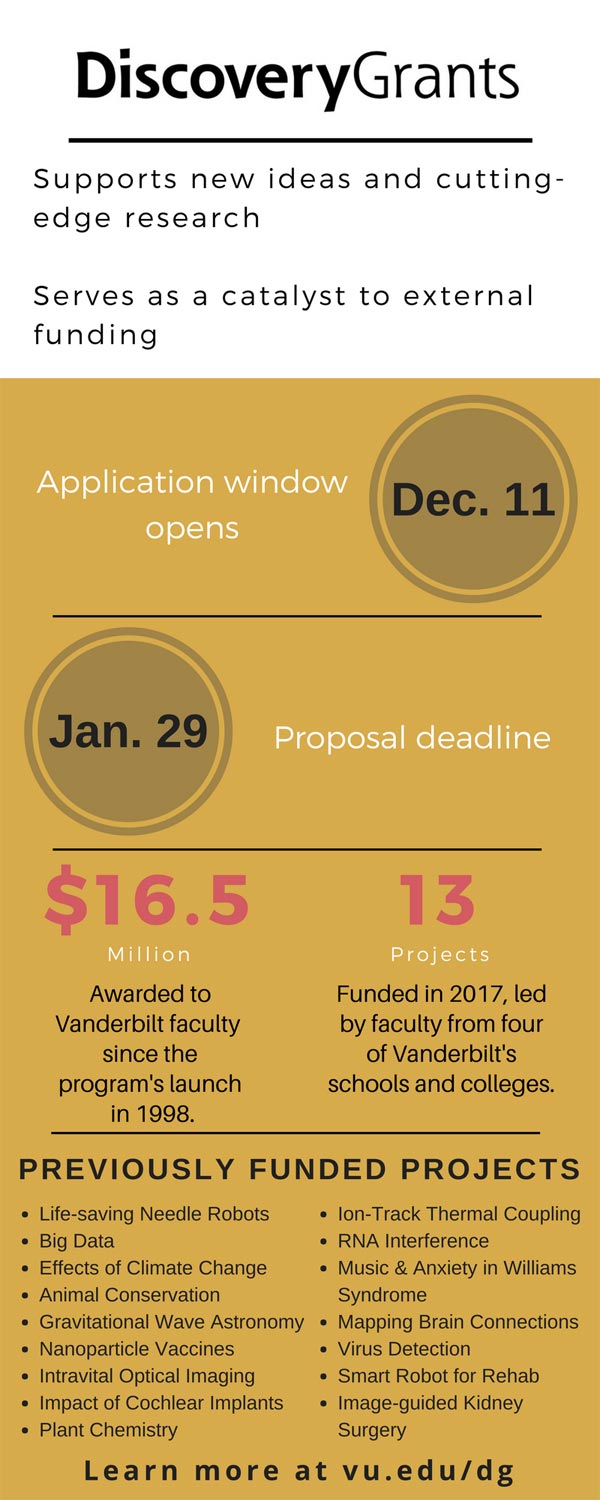 DiscoveryGrants

Supports new ideas and cutting-edge research

Serves as a catalyst to external funding

Application window opens

Dec. 11

Jan. 29

Proposal deadline

$16.5

Million

Awarded to Vanderbilt faculty since the program's launch in 1998.

13

Projects

Funded in 2017, led by faculty from four of Vanderbilt's schools and colleges.

PREVIOUSLY FUNDED PROJECTS

- Life-saving Needle Robots
- Big Data
- Effects of Climate Change
- Animal Conservation
- Gravitational Wave Astronomy
- Nanoparticle Vaccines
- Intravital Optical Imaging
- Impact of Cochlear Implants
- Plant Chemistry

- Ion-Track Thermal Coupling
- RNA Interference
- Music & Anxiety in Williams Syndrome
- Mapping Brain Connections
- Virus Detection
- Smart Robot for Rehab
- Image-guided Kidney Surgery

Learn more at vu.edu/dg